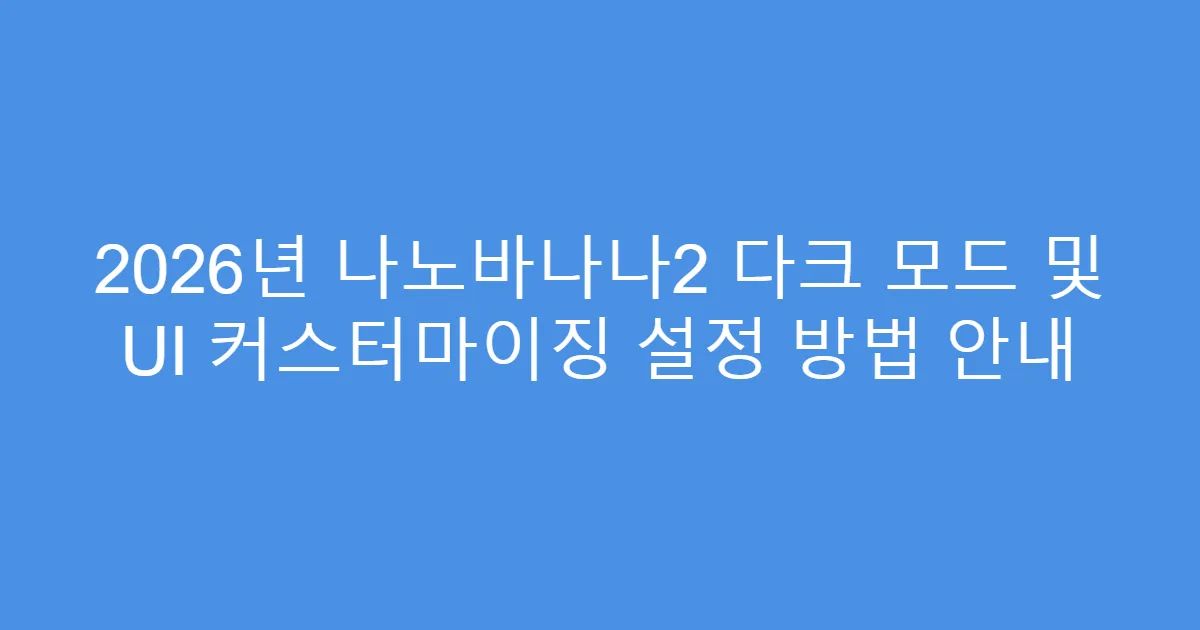 2026년 나노바나나2 다크 모드 및 UI 커스터마이징 설정 방법 안내