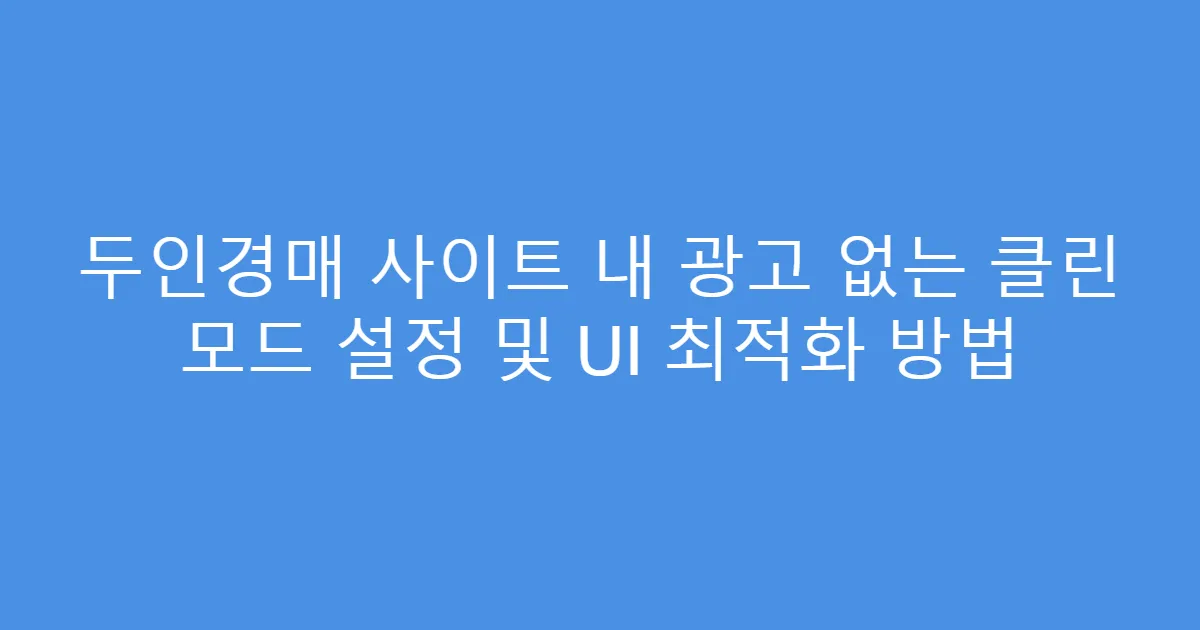 두인경매 사이트 내 광고 없는 클린 모드 설정 및 UI 최적화 방법